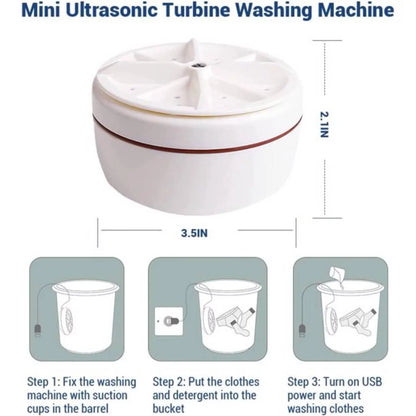 Mini Ultrasonic Turbine Washing Machine

2.1IN

3.5IN

Step 1: Fix the washing machine with suction cups in the barrel

Step 2: Put the clothes and detergent into the bucket

Step 3: Turn on USB power and start washing clothes